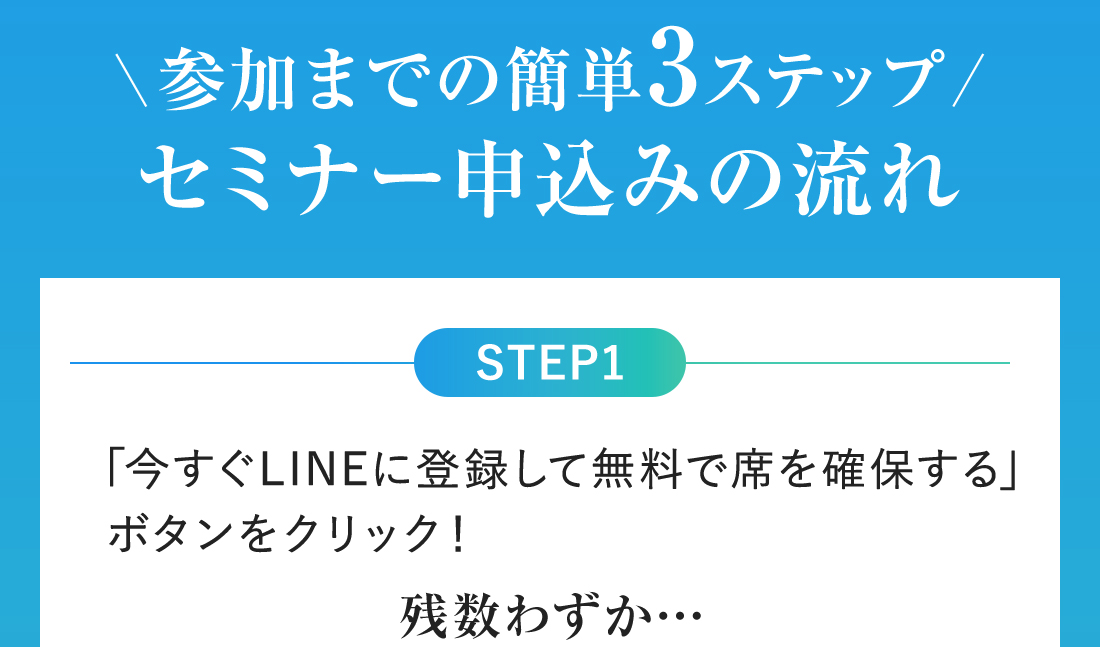 \参加までの簡単3ステップ/
セミナー申込みの流れ

STEP1

「今すぐLINEに登録して無料で席を確保する」ボタンをクリック！

残数わずか…